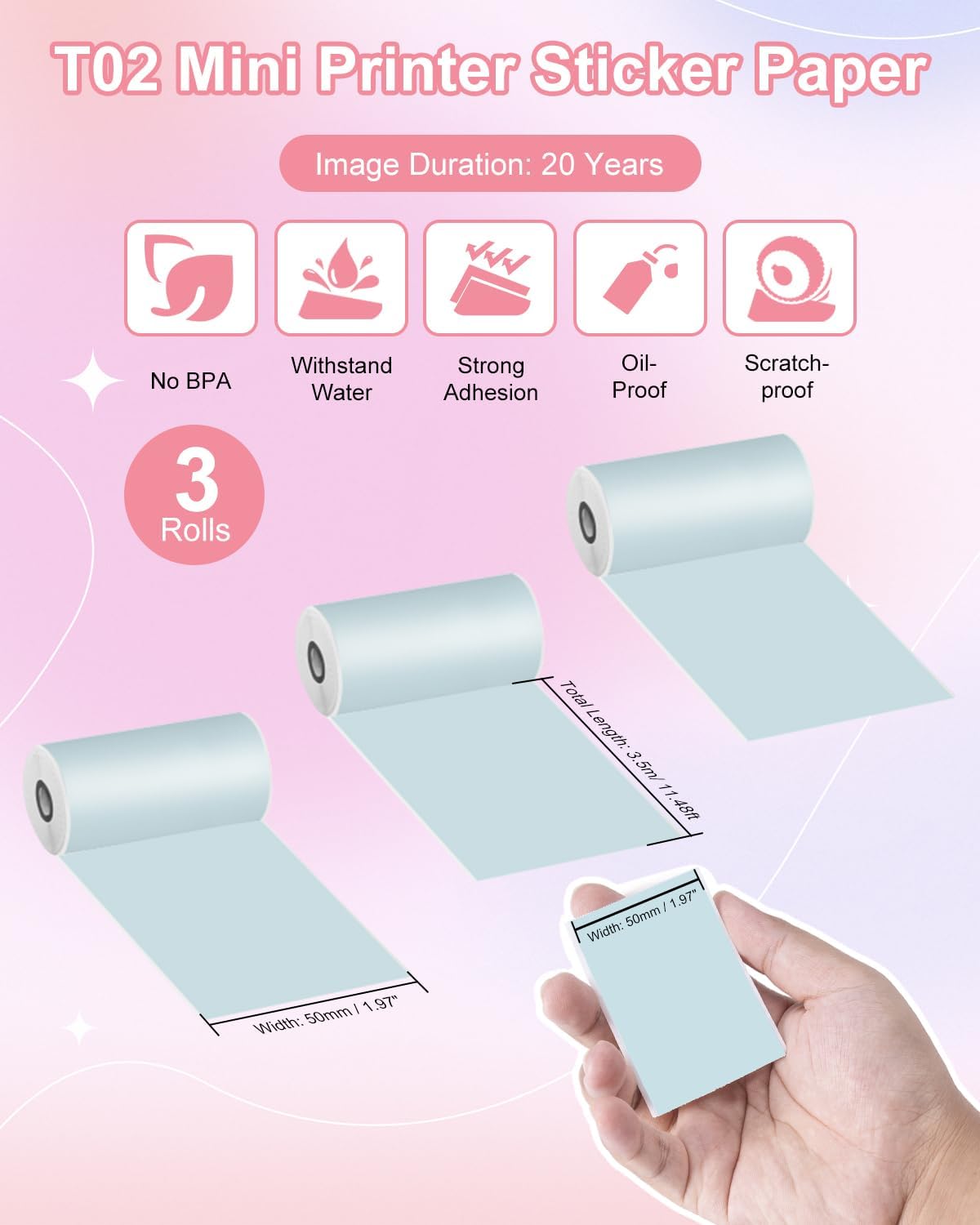 T02 Mini Printer Sticker Paper

Image Duration: 20 Years

No BPA

Withstand Water

Strong Adhesion

Oil-Proof

Scratch-proof

3 Rolls

Total Length: 3.5m / 11.48ft

Width: 50mm / 1.97"

Width: 50mm / 1.97"